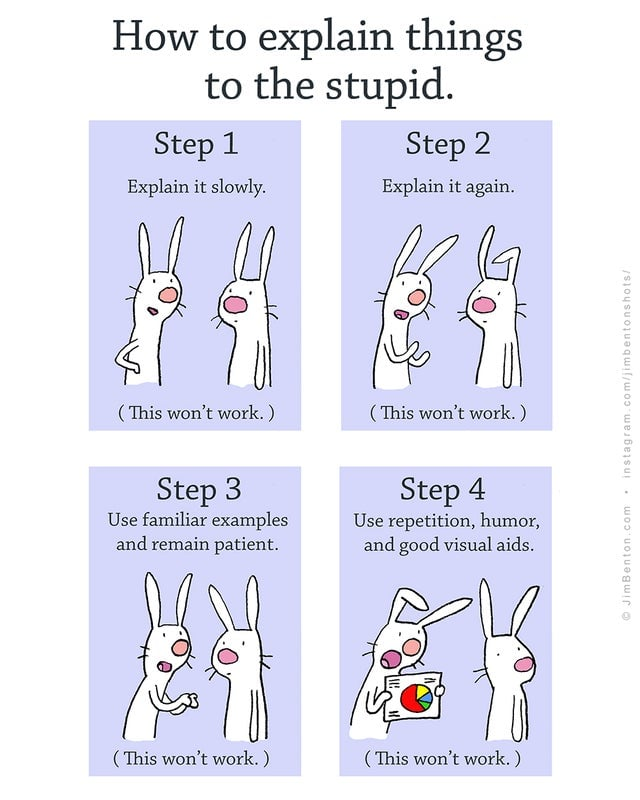 How to explain things to the stupid.

Step 1

Explain it slowly.

( This won't work. )

Step 2

Explain it again.

( This won't work. )

Step 3

Use familiar examples and remain patient.

( This won't work. )

Step 4

Use repetition, humor, and good visual aids.

( This won't work. )

© JimBenton.com • instagram.com/jimbentonshots/